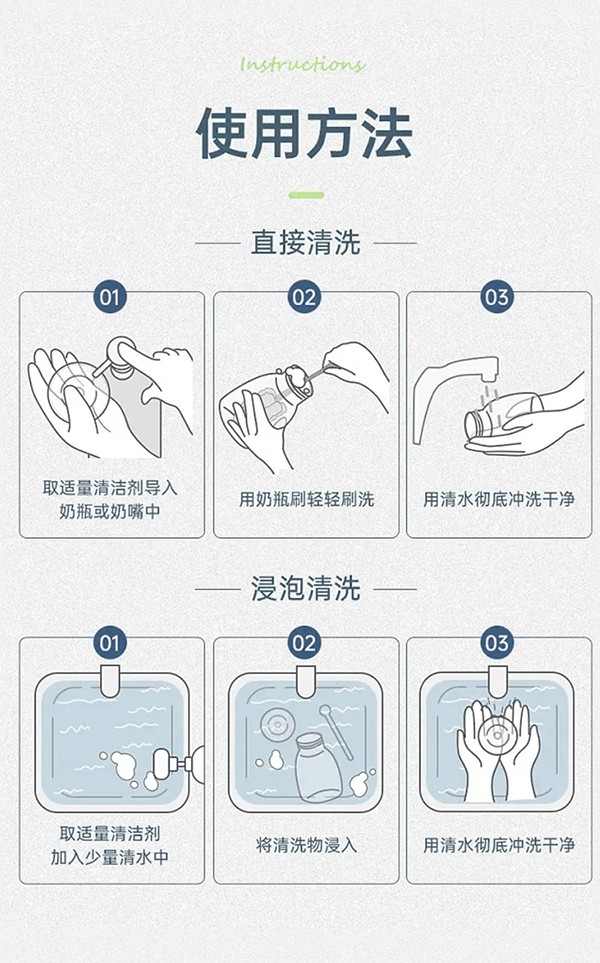 Instructions

使用方法

直接清洗

01
取适量清洁剂导入奶瓶或奶嘴中

02
用奶瓶刷轻轻刷洗

03
用清水彻底冲洗干净

浸泡清洗

01
取适量清洁剂加入少量清水中

02
将清洗物浸入

03
用清水彻底冲洗干净