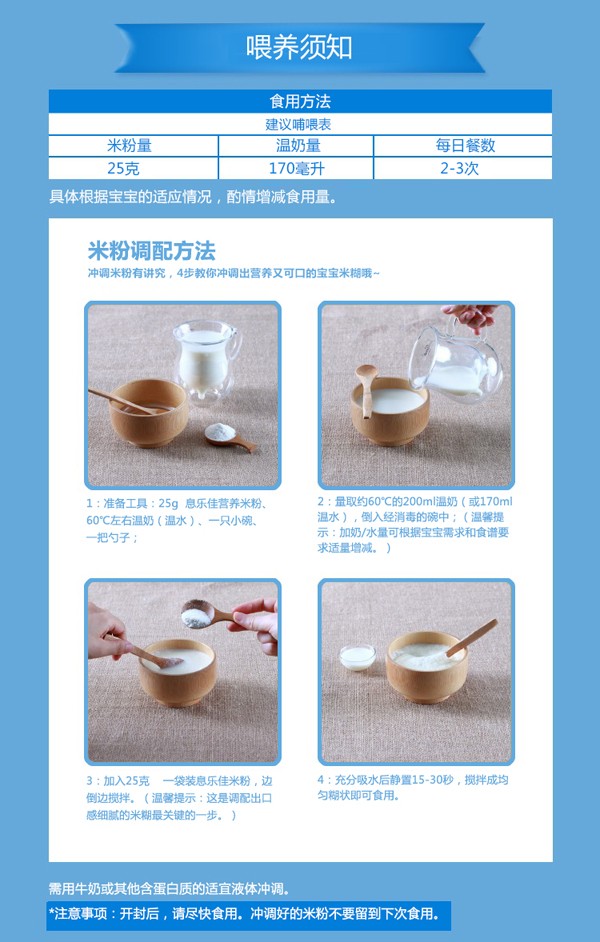 喂养须知

| 食用方法 | | |
|---|---|---|
| 建议哺喂表 | | |
| 米粉量 | 温奶量 | 每日餐数 |
| 25克 | 170毫升 | 2-3次 |

具体根据宝宝的适应情况，酌情增减食用量。

米粉调配方法

冲调米粉有讲究，4步教你冲调出营养又可口的宝宝米糊哦~

1：准备工具：25g 息乐佳营养米粉、60°C左右温奶（温水）、一只小碗、一把勺子；

2：量取约60°C的200ml温奶（或170ml温水），倒入经消毒的碗中；（温馨提示：加奶/水量可根据宝宝需求和食谱要求适量增减。）

3：加入25克 一袋装息乐佳米粉，边倒边搅拌。（温馨提示：这是调配出口感细腻的米糊最关键的一步。）

4：充分吸水后静置15-30秒，搅拌成均匀糊状即可食用。

需用牛奶或其他含蛋白质的适宜液体冲调。

*注意事项：开封后，请尽快食用。冲调好的米粉不要留到下次食用。