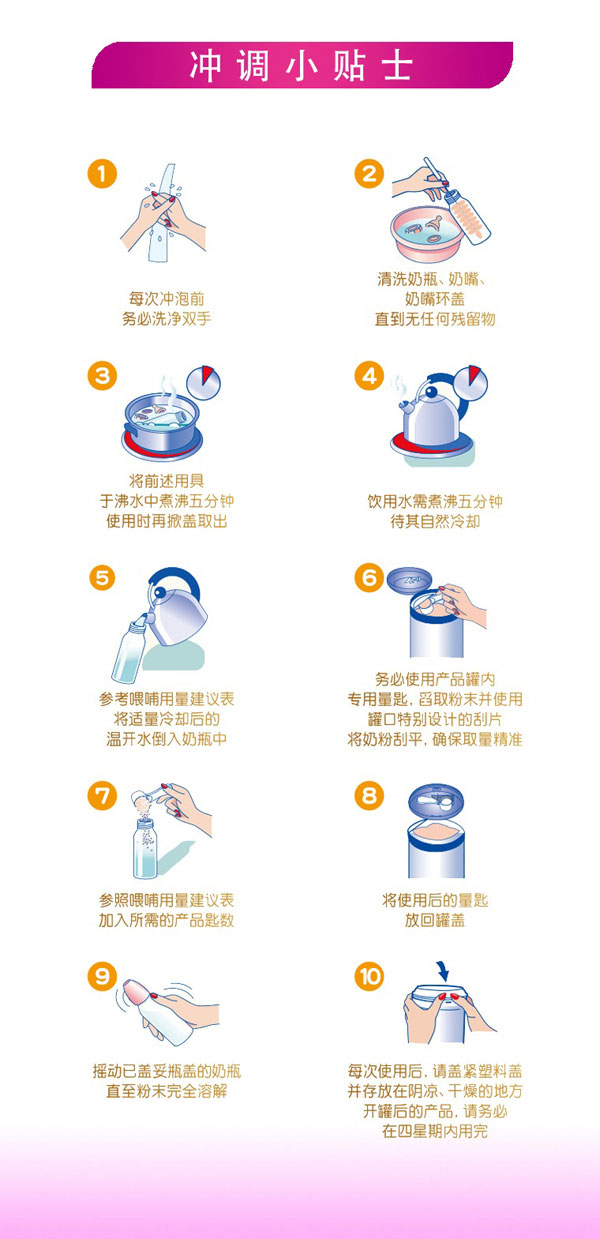 冲调小贴士

1
每次冲泡前
务必洗净双手

2
清洗奶瓶、奶嘴、
奶嘴环盖
直到无任何残留物

3
将前述用具
于沸水中煮沸五分钟
使用时再掀盖取出

4
饮用水需煮沸五分钟
待其自然冷却

5
参考喂哺用量建议表
将适量冷却后的
温开水倒入奶瓶中

6
务必使用产品罐内
专用量匙，舀取粉末并使用
罐口特别设计的刮片
将奶粉刮平，确保取量精准

7
参照喂哺用量建议表
加入所需的产品匙数

8
将使用后的量匙
放回罐盖

9
摇动已盖妥瓶盖的奶瓶
直至粉末完全溶解

10
每次使用后，请盖紧塑料盖
并存放在阴凉、干燥的地方
开罐后的产品，请务必
在四星期内用完